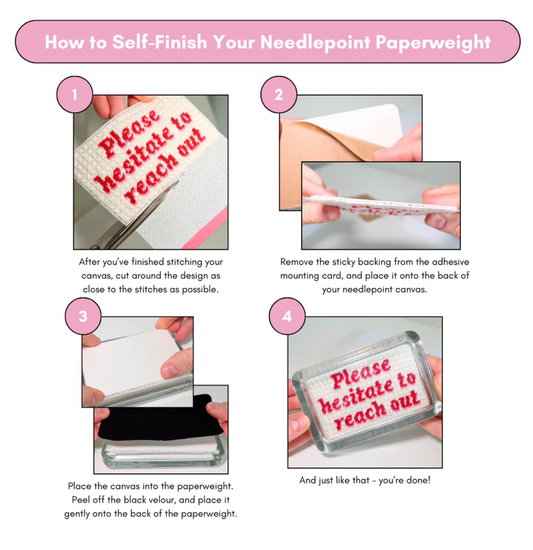 How to Self-Finish Your Needlepoint Paperweight

1

Please hesitate to reach out

After you've finished stitching your canvas, cut around the design as close to the stitches as possible.

2

Remove the sticky backing from the adhesive mounting card, and place it onto the back of your needlepoint canvas.

3

Place the canvas into the paperweight. Peel off the black velour, and place it gently onto the back of the paperweight.

4

Please hesitate to reach out

And just like that - you're done!